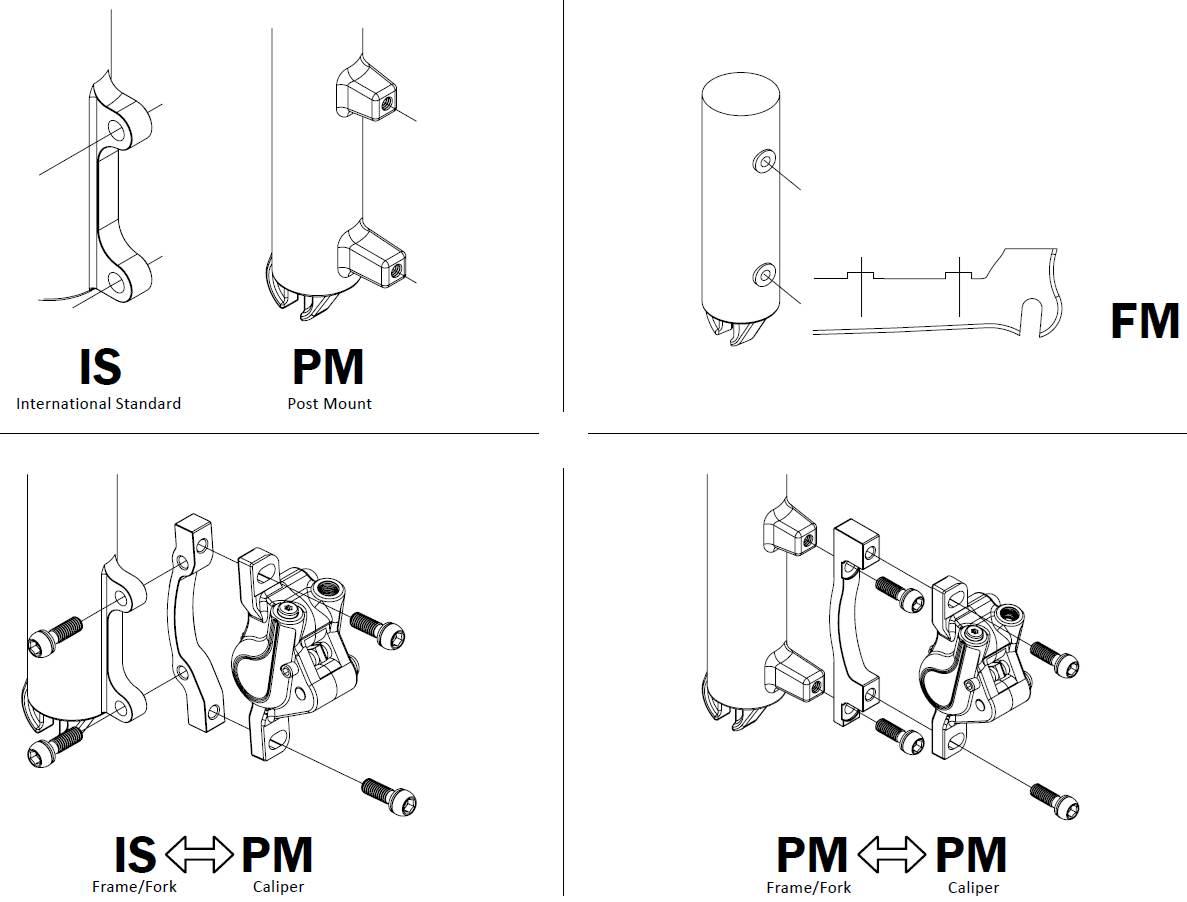 IS
International Standard

PM
Post Mount

FM

IS ⇔ PM
Frame/Fork Caliper

PM ⇔ PM
Frame/Fork Caliper